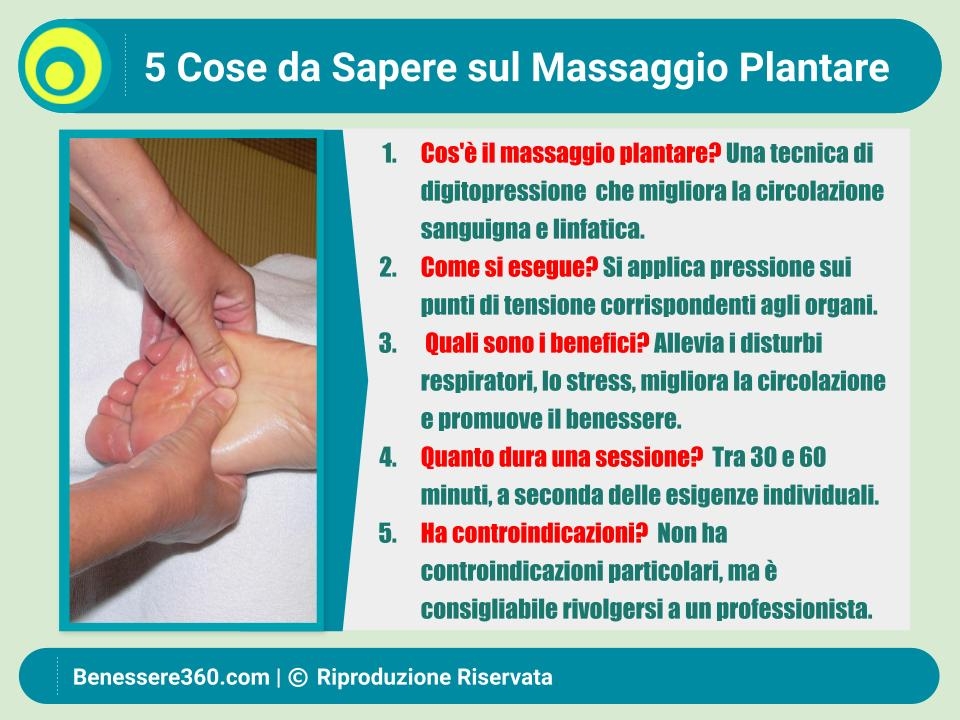 5 Cose da Sapere sul Massaggio Plantare

1. Cos'è il massaggio plantare? Una tecnica di digitopressione che migliora la circolazione sanguigna e linfatica.
2. Come si esegue? Si applica pressione sui punti di tensione corrispondenti agli organi.
3. Quali sono i benefici? Allevia i disturbi respiratori, lo stress, migliora la circolazione e promuove il benessere.
4. Quanto dura una sessione? Tra 30 e 60 minuti, a seconda delle esigenze individuali.
5. Ha controindicazioni? Non ha controindicazioni particolari, ma è consigliabile rivolgersi a un professionista.

Benessere360.com | © Riproduzione Riservata