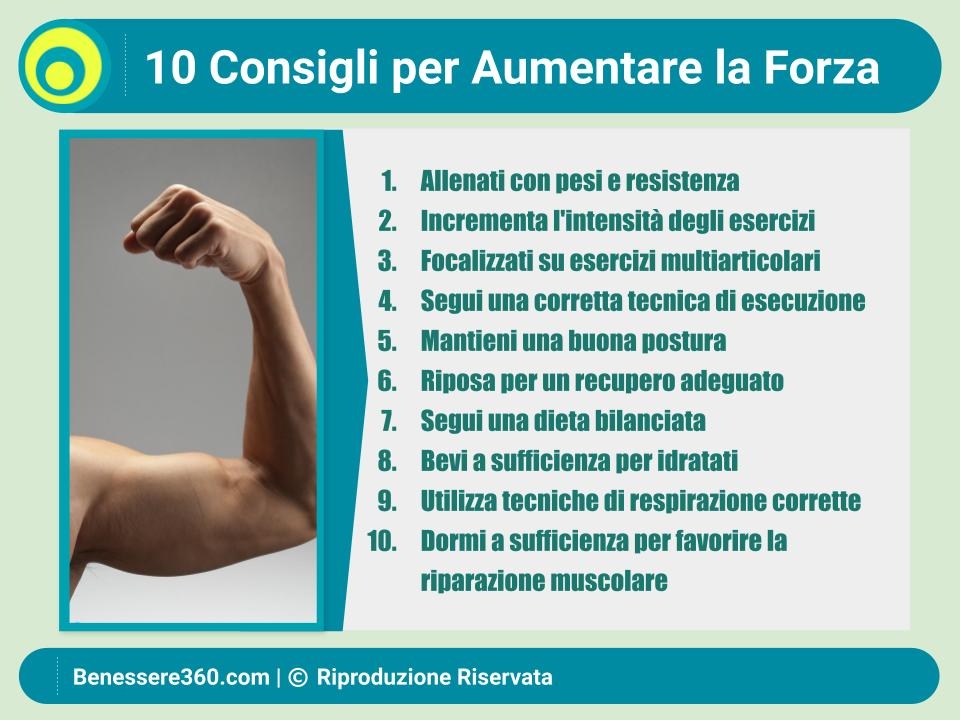 10 Consigli per Aumentare la Forza

1. Allenati con pesi e resistenza
2. Incrementa l'intensità degli esercizi
3. Focalizzati su esercizi multiarticolari
4. Segui una corretta tecnica di esecuzione
5. Mantieni una buona postura
6. Riposa per un recupero adeguato
7. Segui una dieta bilanciata
8. Bevi a sufficienza per idratati
9. Utilizza tecniche di respirazione corrette
10. Dormi a sufficienza per favorire la riparazione muscolare

Benessere360.com | © Riproduzione Riservata