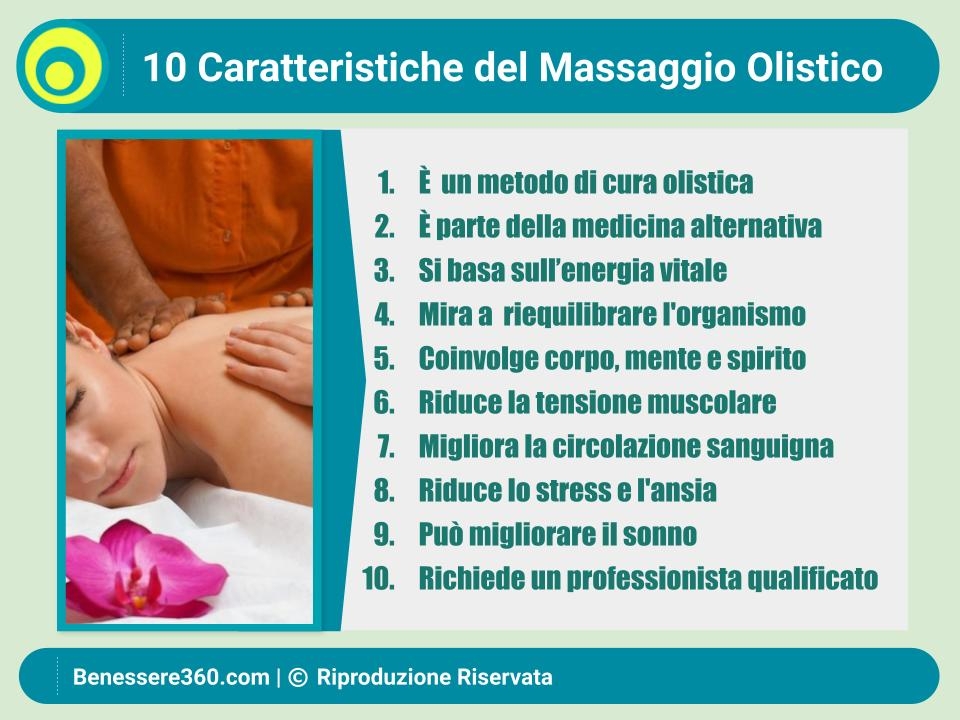 10 Caratteristiche del Massaggio Olistico

1. È un metodo di cura olistica
2. È parte della medicina alternativa
3. Si basa sull'energia vitale
4. Mira a riequilibrare l'organismo
5. Coinvolge corpo, mente e spirito
6. Riduce la tensione muscolare
7. Migliora la circolazione sanguigna
8. Riduce lo stress e l'ansia
9. Può migliorare il sonno
10. Richiede un professionista qualificato

Benessere360.com | © Riproduzione Riservata