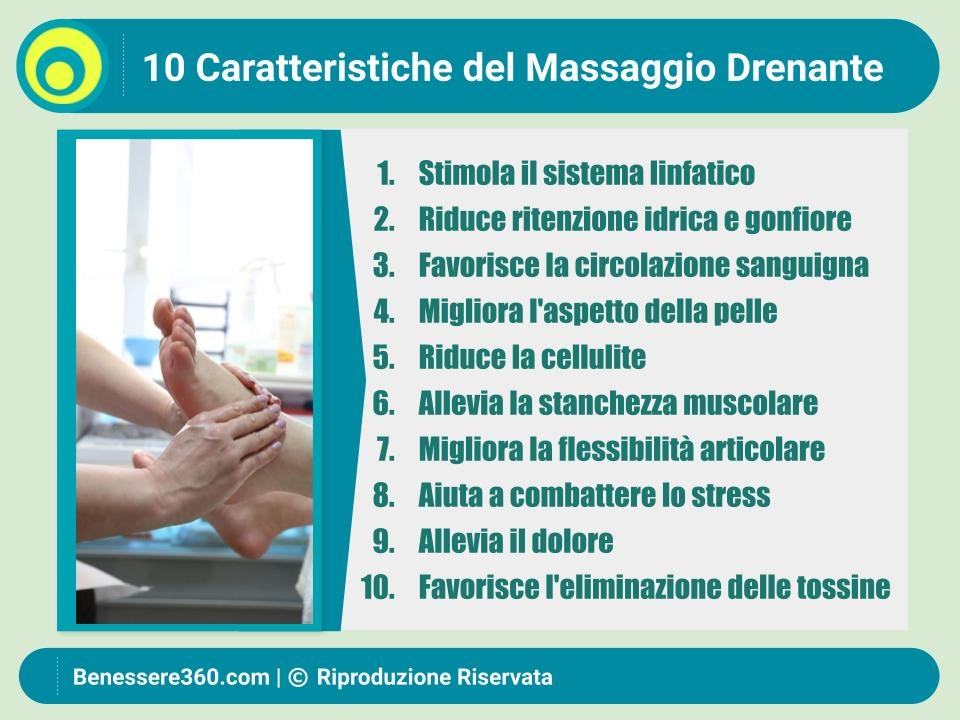 10 Caratteristiche del Massaggio Drenante

1. Stimola il sistema linfatico
2. Riduce ritenzione idrica e gonfiore
3. Favorisce la circolazione sanguigna
4. Migliora l'aspetto della pelle
5. Riduce la cellulite
6. Allevia la stanchezza muscolare
7. Migliora la flessibilità articolare
8. Aiuta a combattere lo stress
9. Allevia il dolore
10. Favorisce l'eliminazione delle tossine

Benessere360.com | © Riproduzione Riservata