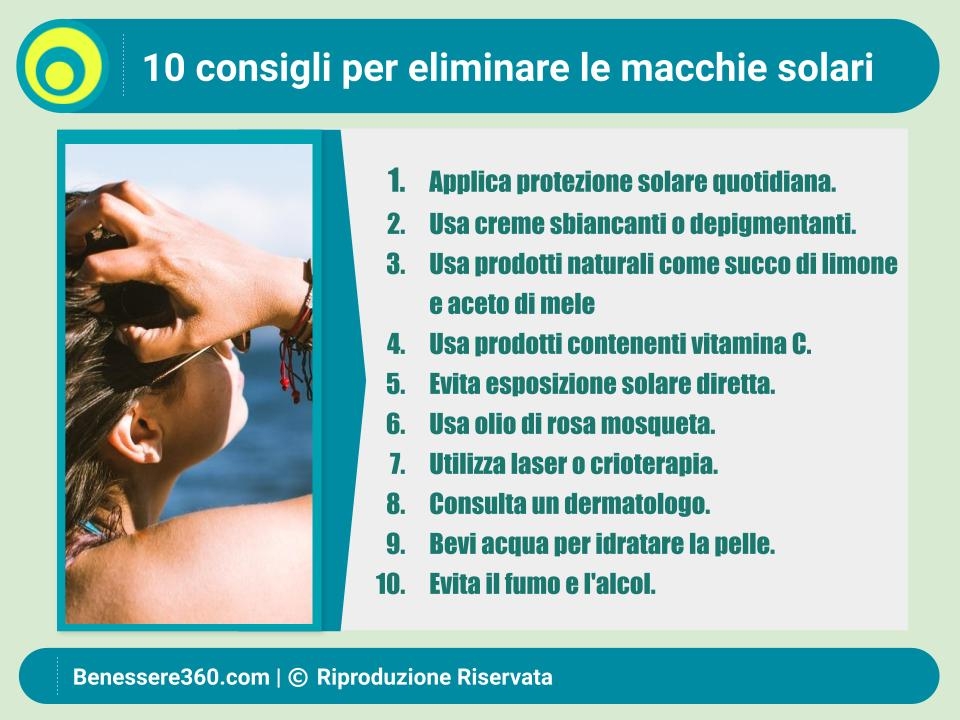 10 consigli per eliminare le macchie solari

1. Applica protezione solare quotidiana.
2. Usa creme sbiancanti o depigmentanti.
3. Usa prodotti naturali come succo di limone e aceto di mele
4. Usa prodotti contenenti vitamina C.
5. Evita esposizione solare diretta.
6. Usa olio di rosa mosqueta.
7. Utilizza laser o crioterapia.
8. Consulta un dermatologo.
9. Bevi acqua per idratare la pelle.
10. Evita il fumo e l'alcol.

Benessere360.com | © Riproduzione Riservata