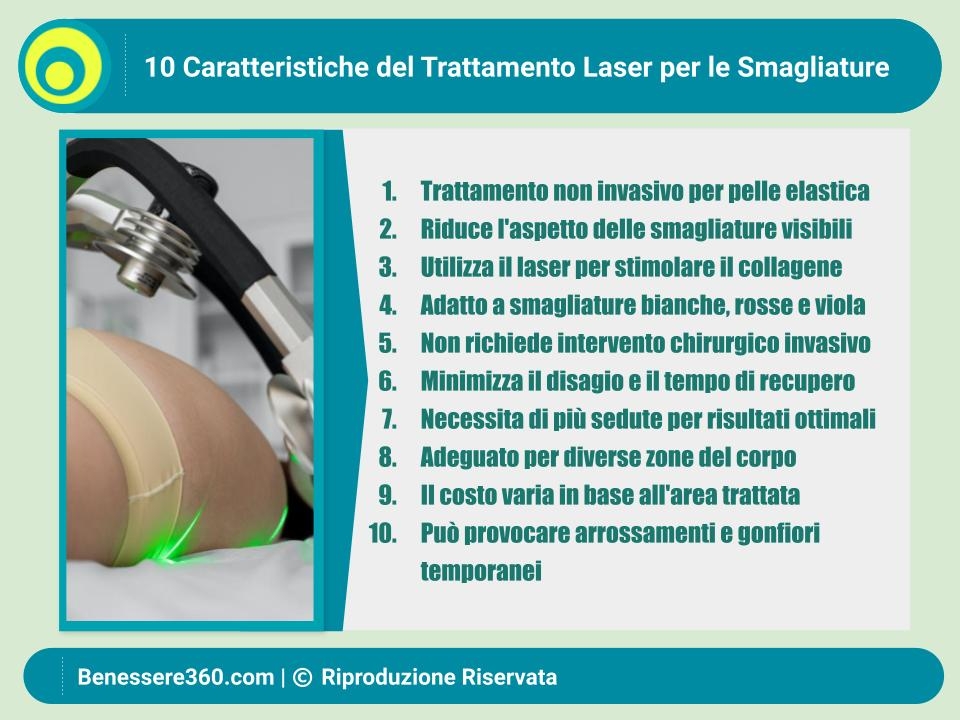 10 Caratteristiche del Trattamento Laser per le Smagliature

1. Trattamento non invasivo per pelle elastica
2. Riduce l'aspetto delle smagliature visibili
3. Utilizza il laser per stimolare il collagene
4. Adatto a smagliature bianche, rosse e viola
5. Non richiede intervento chirurgico invasivo
6. Minimizza il disagio e il tempo di recupero
7. Necessita di più sedute per risultati ottimali
8. Adeguato per diverse zone del corpo
9. Il costo varia in base all'area trattata
10. Può provocare arrossamenti e gonfiori temporanei

Benessere360.com | © Riproduzione Riservata